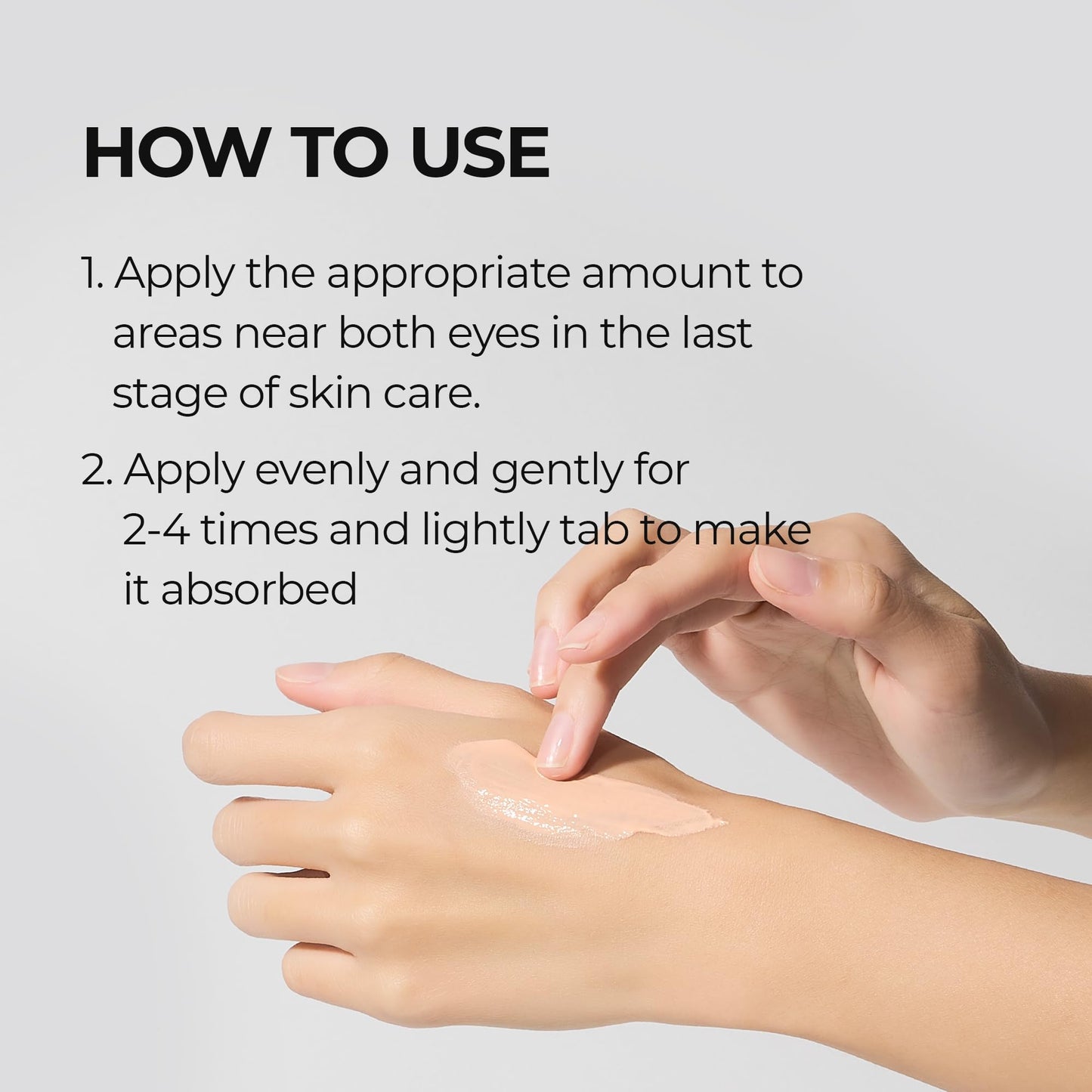 HOW TO USE

1. Apply the appropriate amount to areas near both eyes in the last stage of skin care.

2. Apply evenly and gently for 2-4 times and lightly tab to make it absorbed